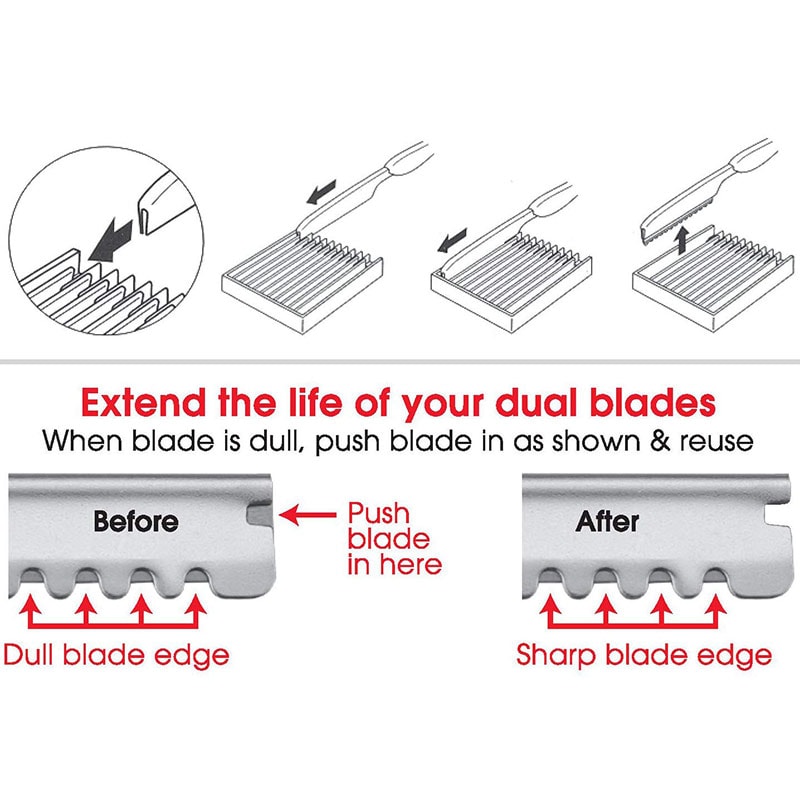 Extend the life of your dual blades
When blade is dull, push blade in as shown & reuse

Before

Push blade in here

Dull blade edge

After

Sharp blade edge