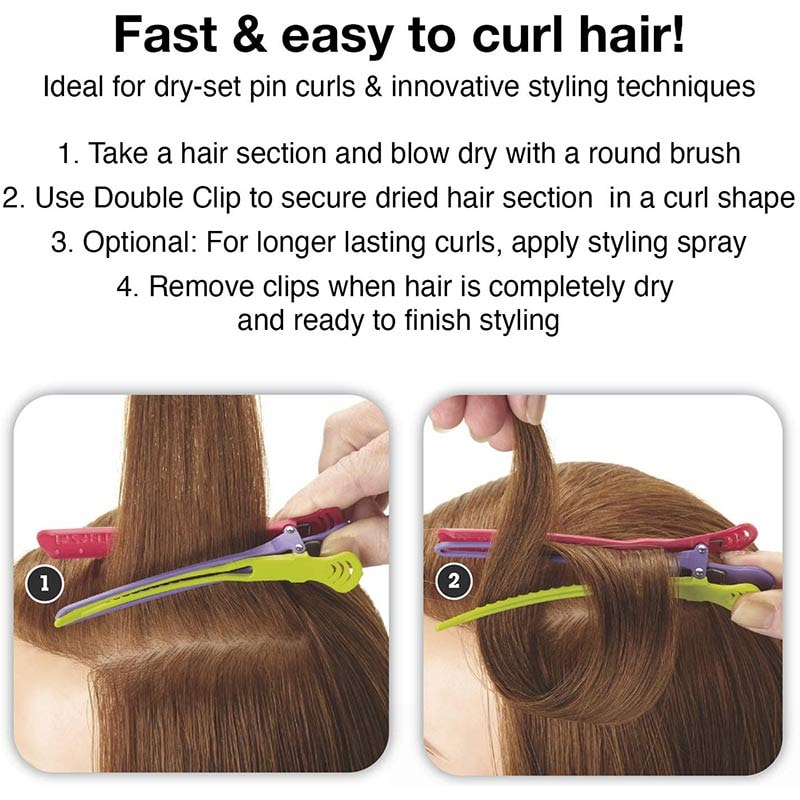 Fast & easy to curl hair!

Ideal for dry-set pin curls & innovative styling techniques

1. Take a hair section and blow dry with a round brush
2. Use Double Clip to secure dried hair section in a curl shape
3. Optional: For longer lasting curls, apply styling spray
4. Remove clips when hair is completely dry and ready to finish styling

1

2