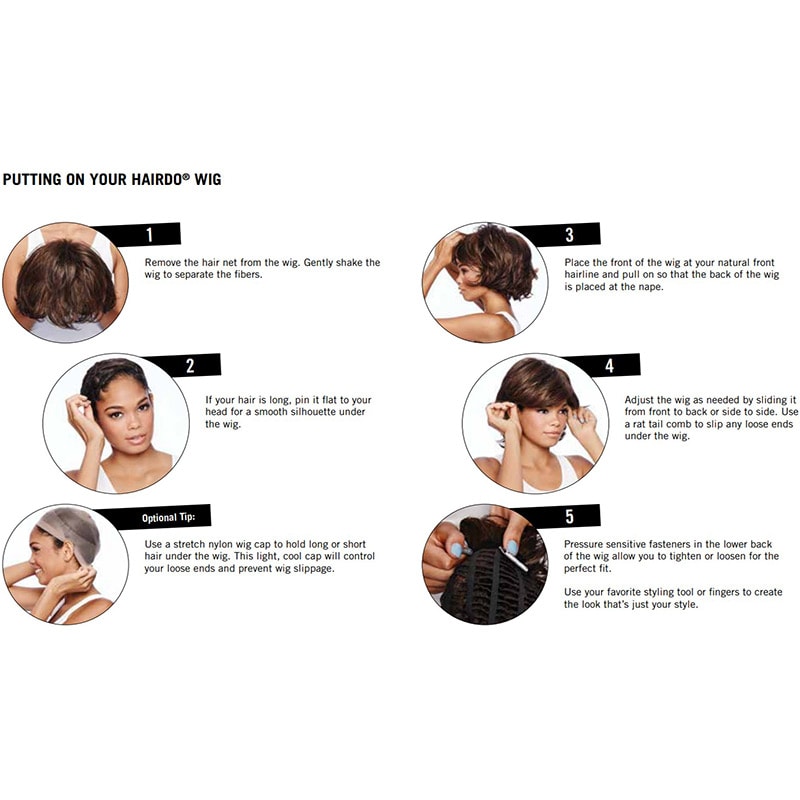 PUTTING ON YOUR HAIRDO® WIG

1

Remove the hair net from the wig. Gently shake the wig to separate the fibers.

2

If your hair is long, pin it flat to your head for a smooth silhouette under the wig.

Optional Tip:

Use a stretch nylon wig cap to hold long or short hair under the wig. This light, cool cap will control your loose ends and prevent wig slippage.

3

Place the front of the wig at your natural front hairline and pull on so that the back of the wig is placed at the nape.

4

Adjust the wig as needed by sliding it from front to back or side to side. Use a rat tail comb to slip any loose ends under the wig.

5

Pressure sensitive fasteners in the lower back of the wig allow you to tighten or loosen for the perfect fit.

Use your favorite styling tool or fingers to create the look that's just your style.